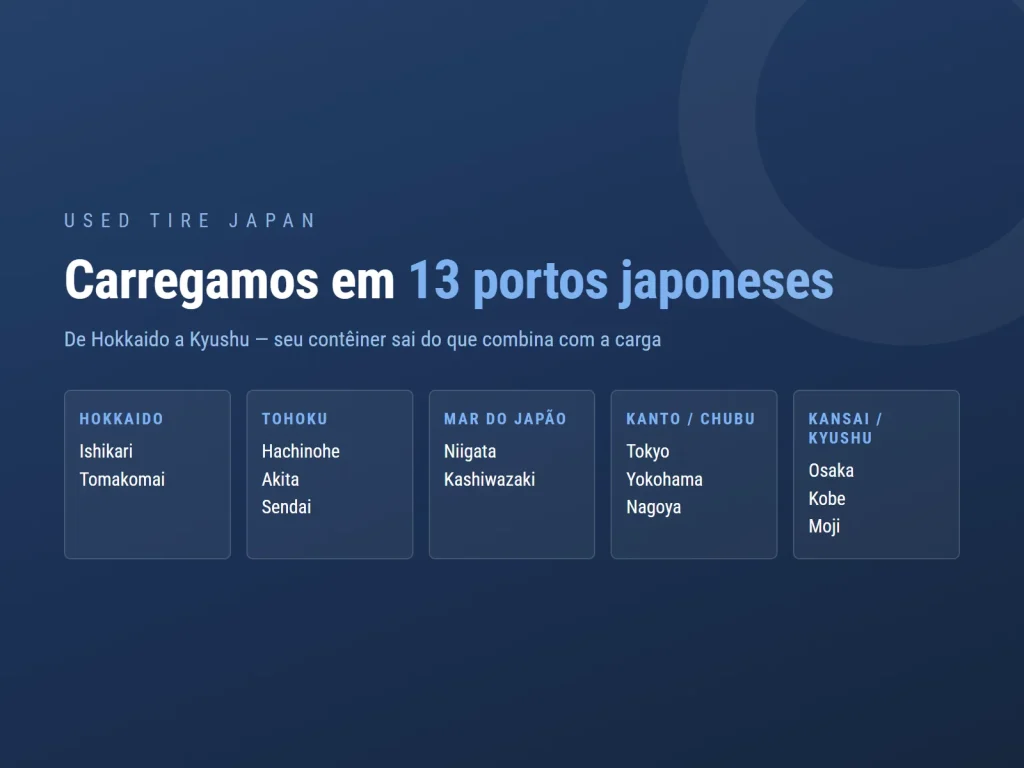 USED TIRE JAPAN

Carregamos em 13 portos japoneses

De Hokkaido a Kyushu — seu contêiner sai do que combina com a carga

HOKKAIDO
Ishikari
Tomakomai

TOHOKU
Hachinohe
Akita
Sendai

MAR DO JAPÃO
Niigata
Kashiwazaki

KANTO / CHUBU
Tokyo
Yokohama
Nagoya

KANSAI / KYUSHU
Osaka
Kobe
Moji